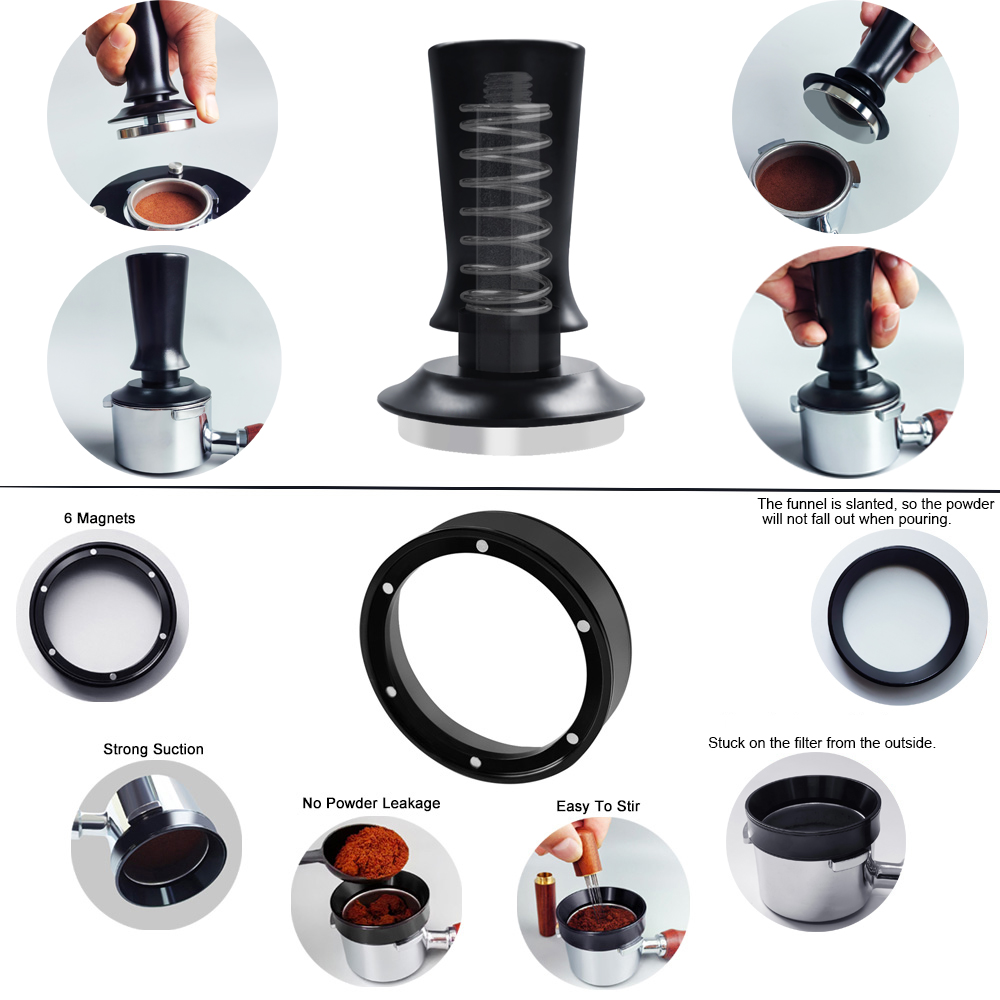 6 Magnets

The funnel is slanted, so the powder will not fall out when pouring.

Strong Suction

Stuck on the filter from the outside.

No Powder Leakage

Easy To Stir